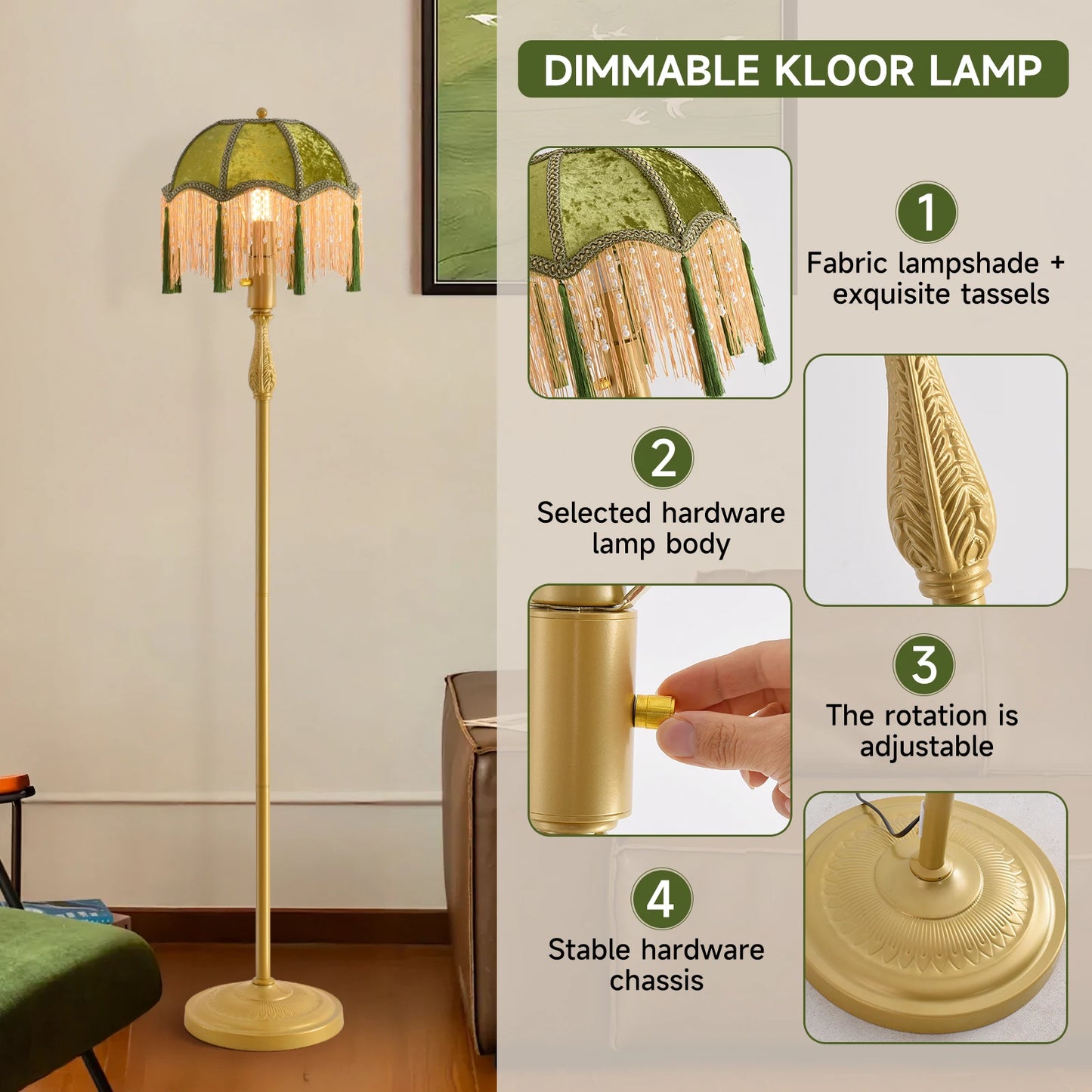 DIMMABLE KLOOR LAMP

1
Fabric lampshade + exquisite tassels

2
Selected hardware lamp body

3
The rotation is adjustable

4
Stable hardware chassis