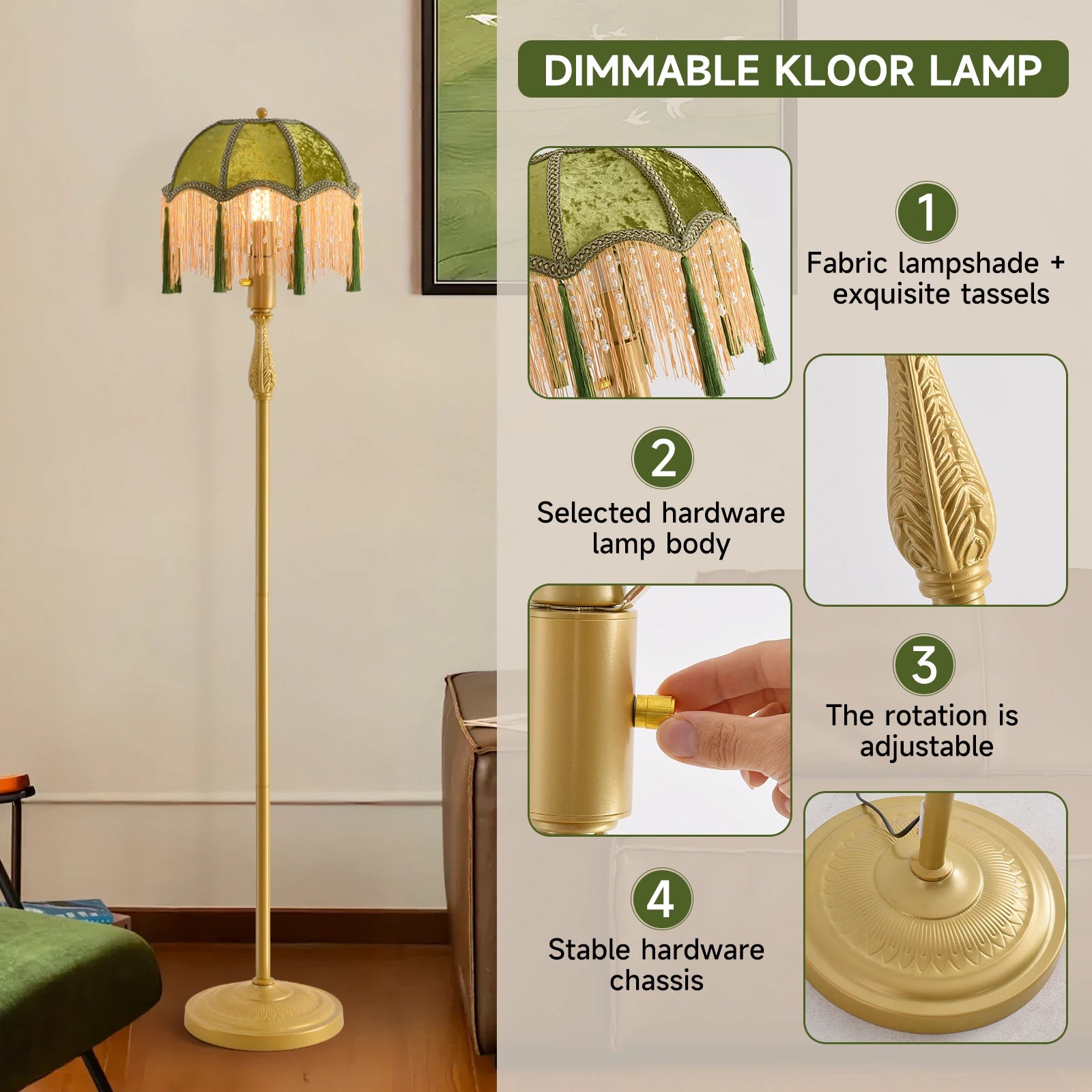 DIMMABLE KLOOR LAMP

1
Fabric lampshade + exquisite tassels

2
Selected hardware lamp body

3
The rotation is adjustable

4
Stable hardware chassis