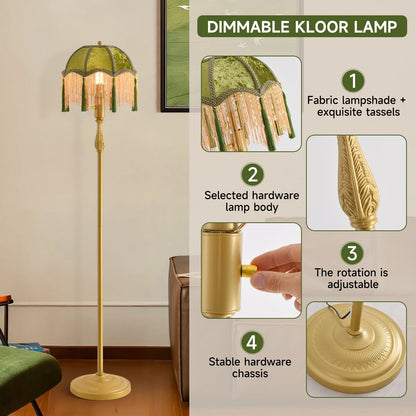 DIMMABLE KLOOR LAMP

1

Fabric lampshade + exquisite tassels

2

Selected hardware lamp body

3

The rotation is adjustable

4

Stable hardware chassis