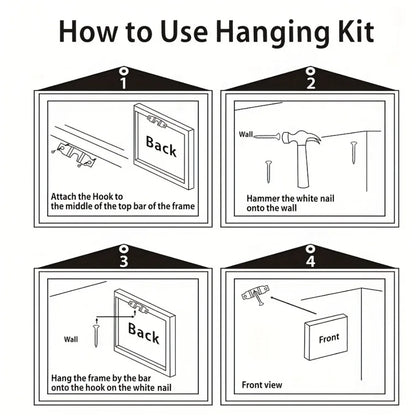 How to Use Hanging Kit

1

Back

Attach the Hook to the middle of the top bar of the frame

2

Wall

Hammer the white nail onto the wall

3

Wall

Back

Hang the frame by the bar onto the hook on the white nail

4

Front

Front view